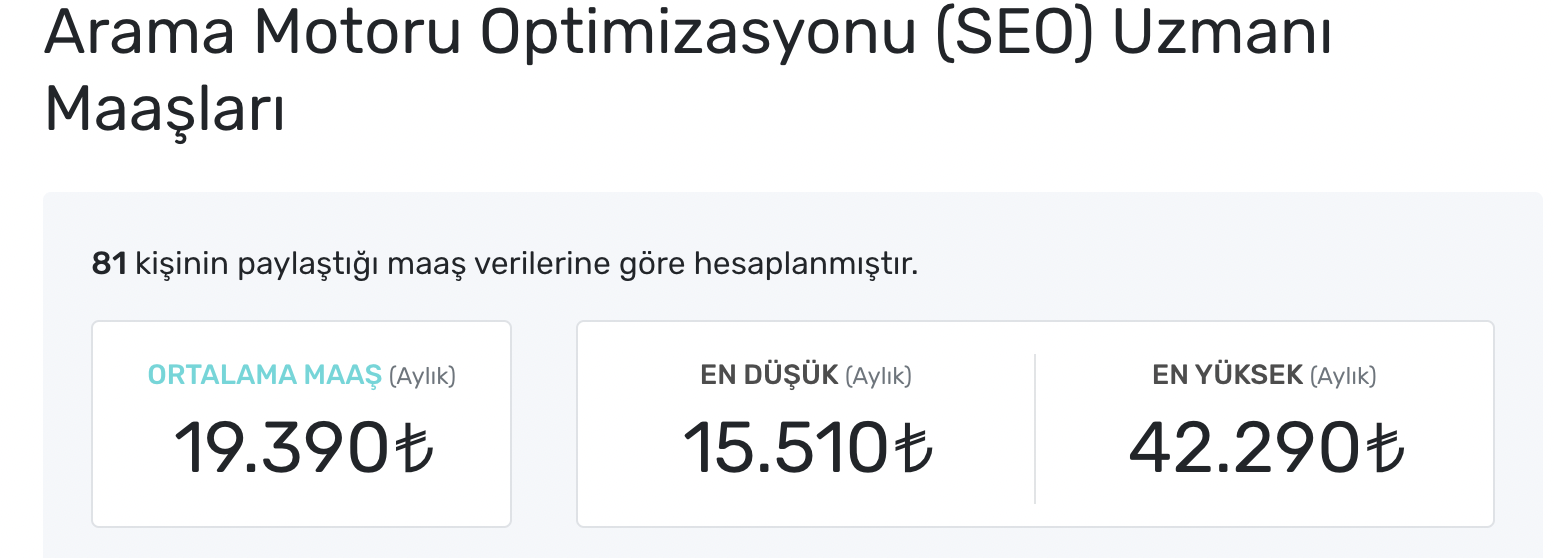 Arama Motoru Optimizasyonu (SEO) Uzmanı Maaşları

81 kişinin paylaştığı maaş verilerine göre hesaplanmıştır.

ORTALAMA MAAŞ (Aylık)
19.390₺

EN DÜŞÜK (Aylık)
15.510₺

EN YÜKSEK (Aylık)
42.290₺